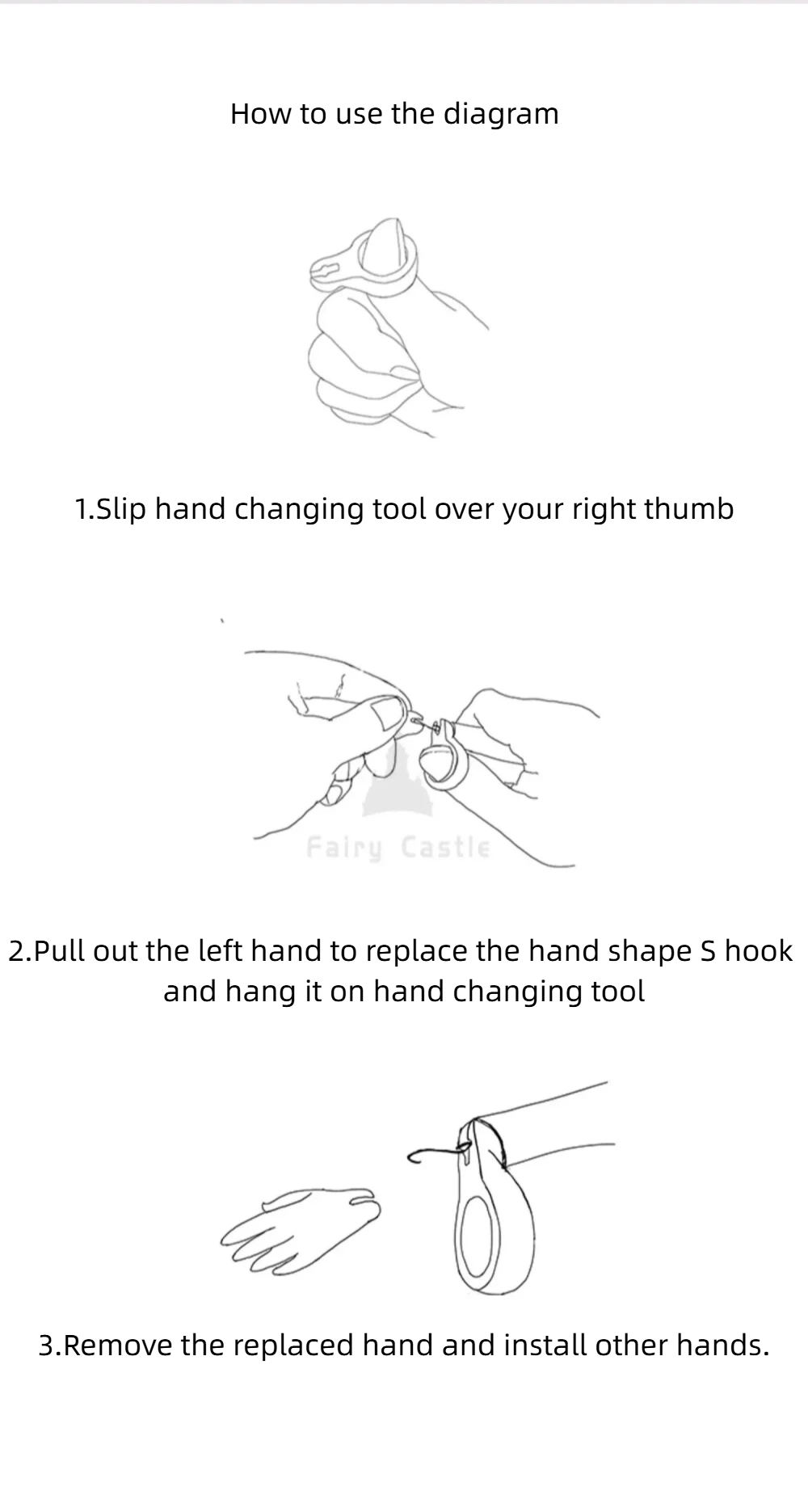 How to use the diagram

1.Slip hand changing tool over your right thumb

Fairy Castle

2.Pull out the left hand to replace the hand shape S hook and hang it on hand changing tool

3.Remove the replaced hand and install other hands.