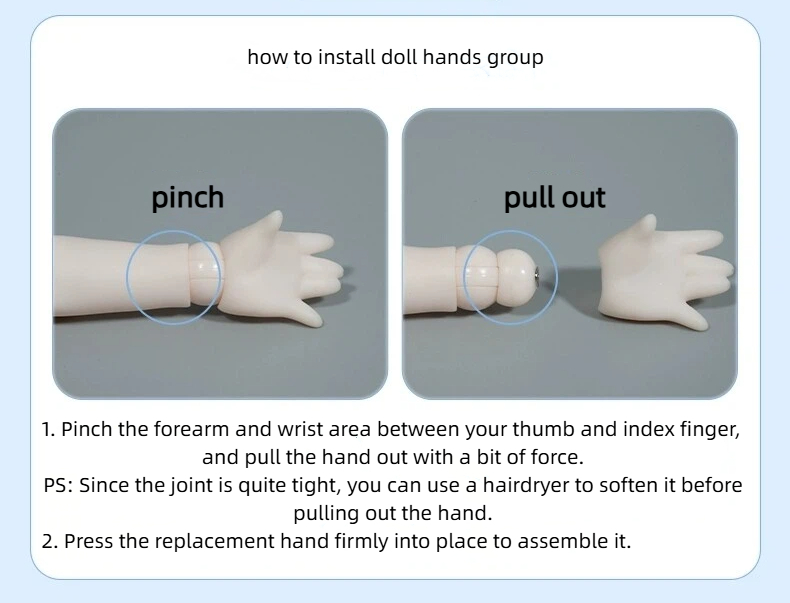 how to install doll hands group

pinch

pull out

1. Pinch the forearm and wrist area between your thumb and index finger, and pull the hand out with a bit of force.
PS: Since the joint is quite tight, you can use a hairdryer to soften it before pulling out the hand.
2. Press the replacement hand firmly into place to assemble it.